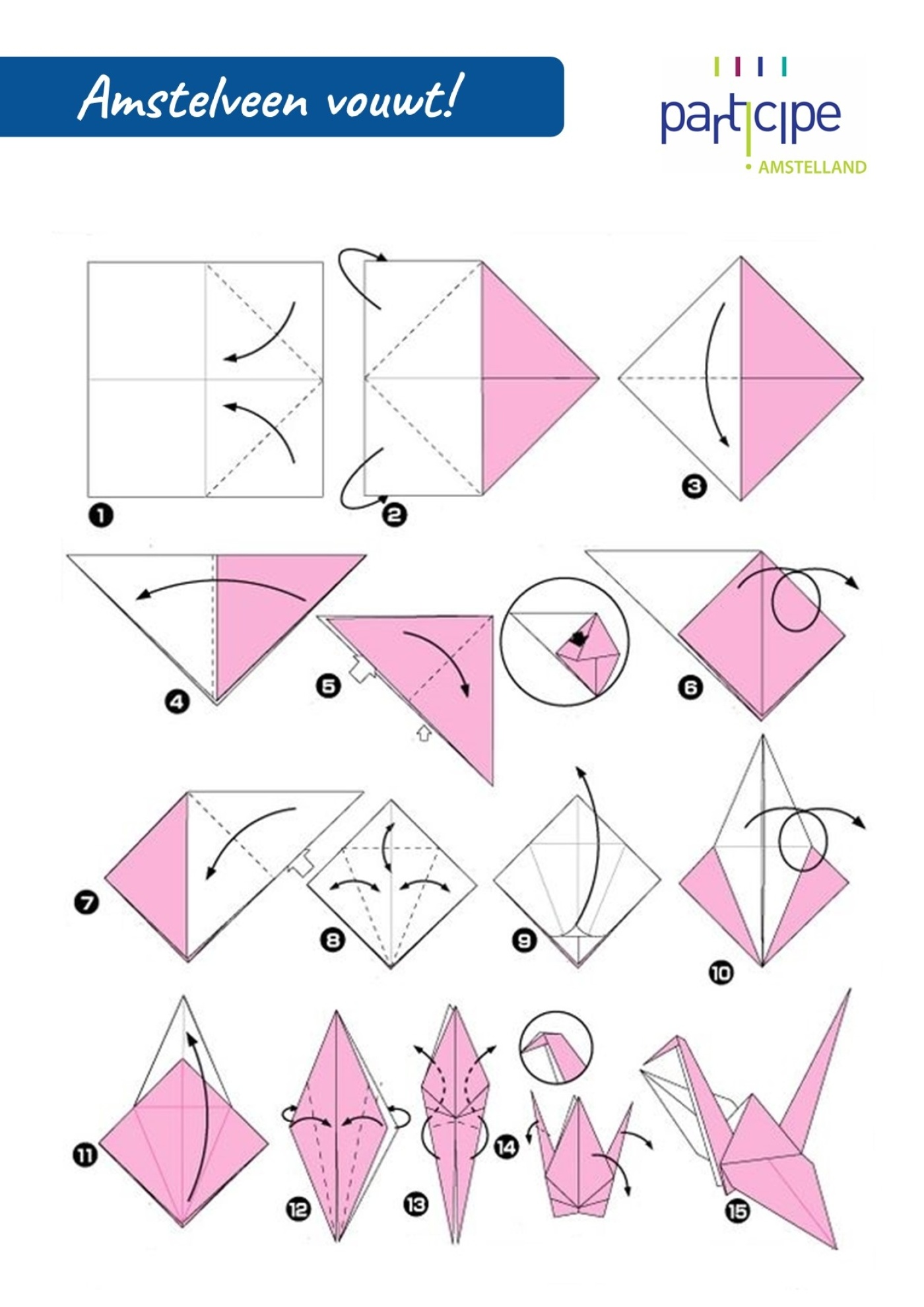 Amstelveen vouwt!

participe
• AMSTELLAND

1
2
3
4
5
6
7
8
9
10
11
12
13
14
15